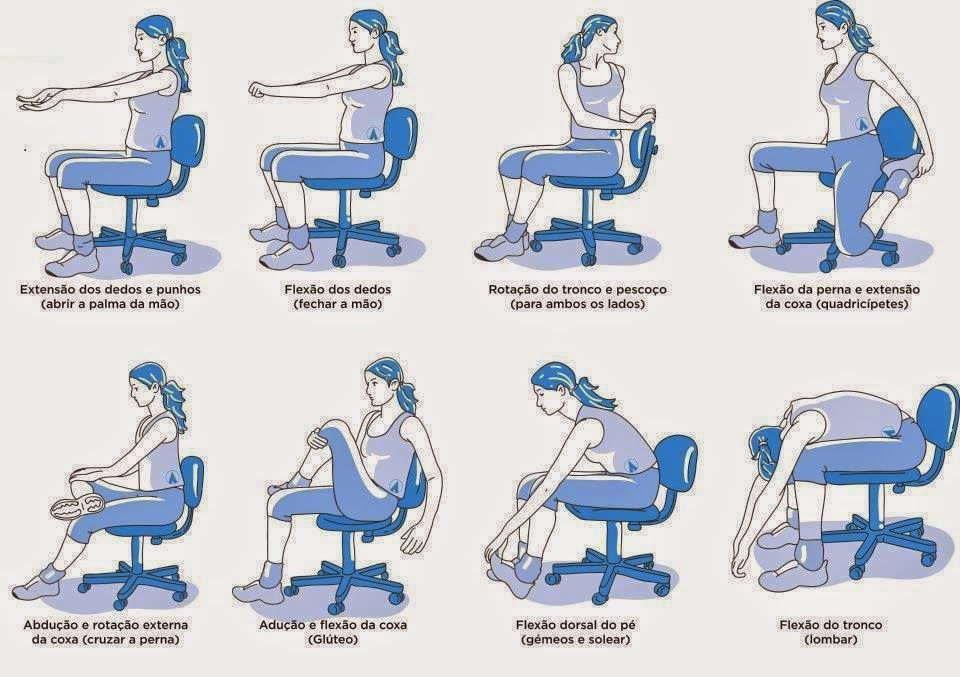 Extensão dos dedos e punhos (abrir a palma da mão)

Flexão dos dedos (fechar a mão)

Rotação do tronco e pescoço (para ambos os lados)

Flexão da perna e extensão da coxa (quadricípetes)

Abdução e rotação externa da coxa (cruzar a perna)

Adução e flexão da coxa (Glúteo)

Flexão dorsal do pé (gémeos e solear)

Flexão do tronco (lombar)