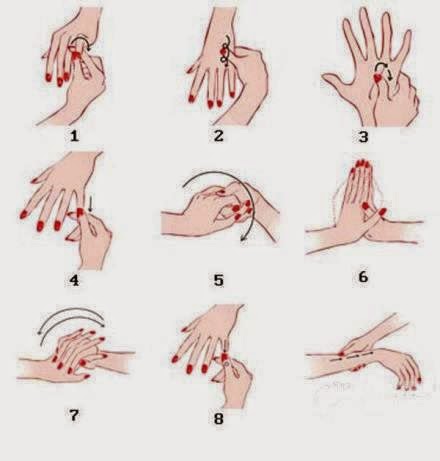 1
2
3
4
5
6
7
8